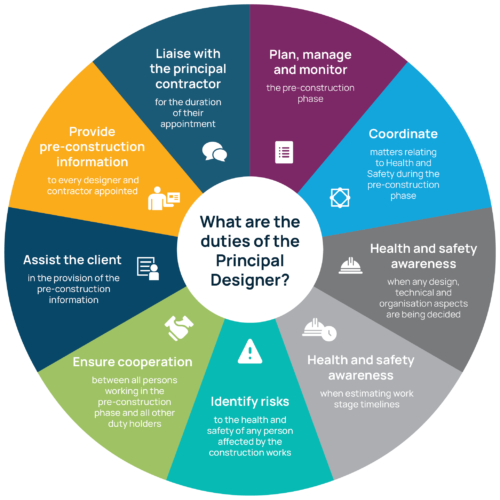 What are the duties of the Principal Designer?

Plan, manage and monitor
the pre-construction phase

Coordinate
matters relating to Health and Safety during the pre-construction phase

Health and safety awareness
when any design, technical and organisation aspects are being decided

Health and safety awareness
when estimating work stage timelines

Identify risks
to the health and safety of any person affected by the construction works

Ensure cooperation
between all persons working in the pre-construction phase and all other duty holders

Assist the client
in the provision of the pre-construction information

Provide pre-construction information
to every designer and contractor appointed

Liaise with the principal contractor
for the duration of their appointment